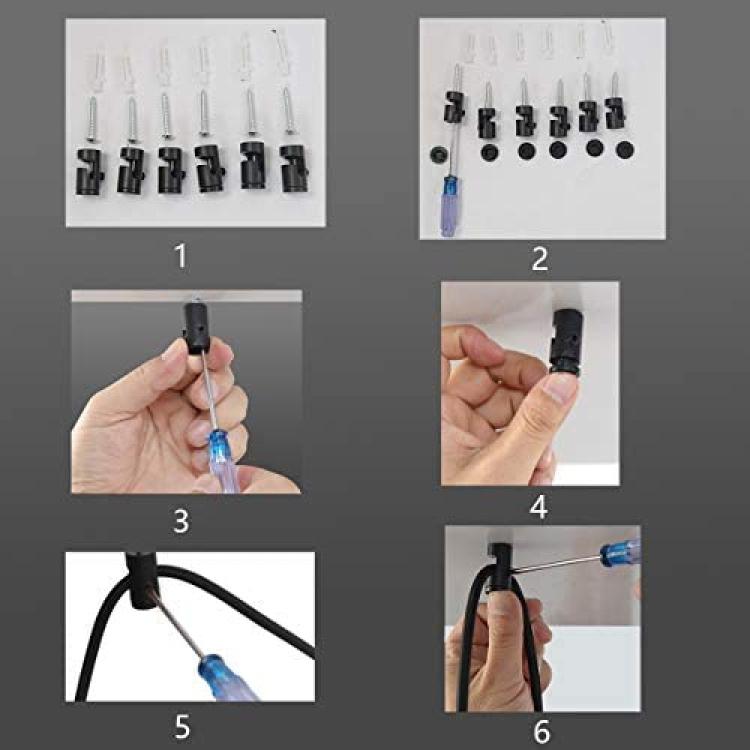 1

2

3

4

5

6