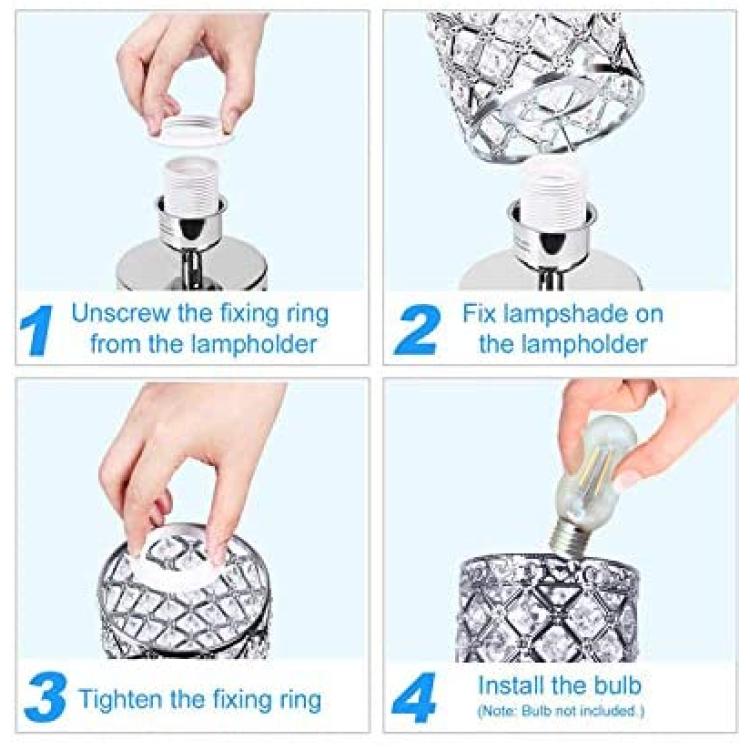 1 Unscrew the fixing ring from the lampholder

2 Fix lampshade on the lampholder

3 Tighten the fixing ring

4 Install the bulb
(Note: Bulb not included.)