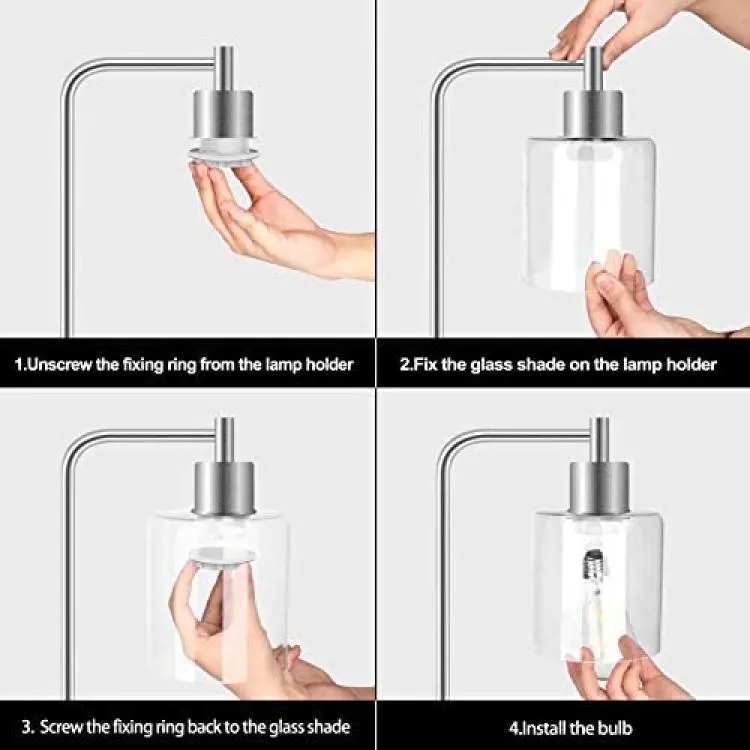 1.Unscrew the fixing ring from the lamp holder

2.Fix the glass shade on the lamp holder

3. Screw the fixing ring back to the glass shade

4.Install the bulb