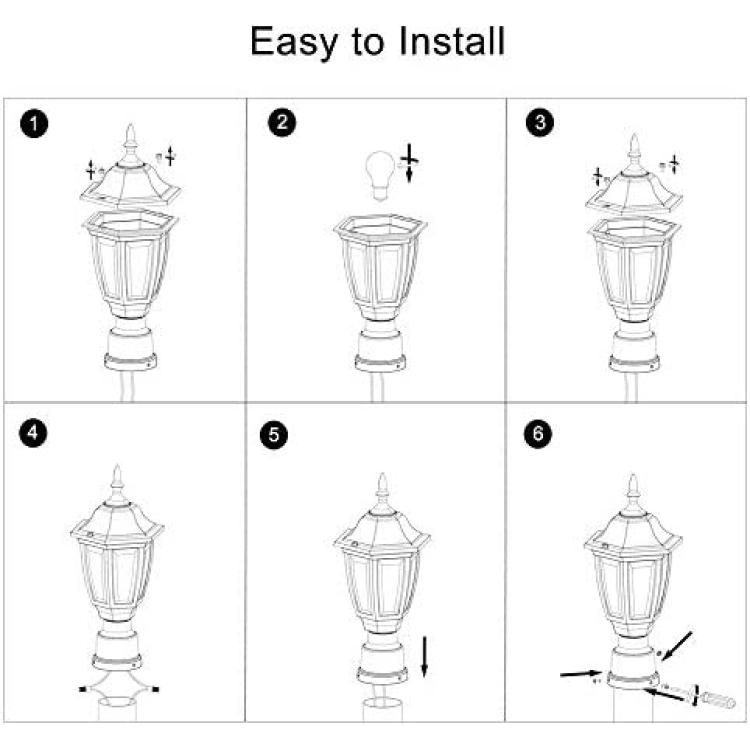 Easy to Install

1

2

3

4

5

6