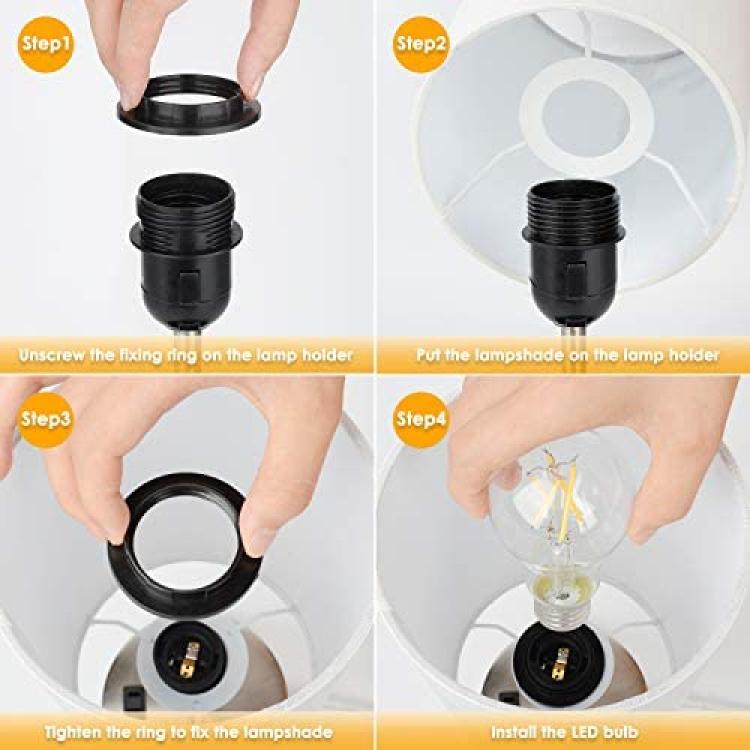 Step1

Unscrew the fixing ring on the lamp holder

Step2

Put the lampshade on the lamp holder

Step3

Tighten the ring to fix the lampshade

Step4

Install the LED bulb