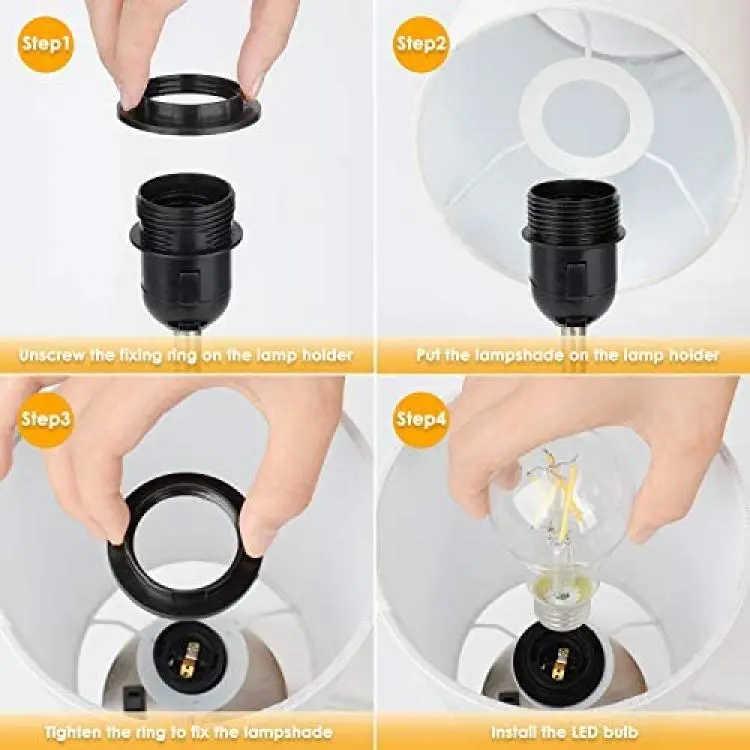 Step1

Unscrew the fixing ring on the lamp holder

Step2

Put the lampshade on the lamp holder

Step3

Tighten the ring to fix the lampshade

Step4

Install the LED bulb