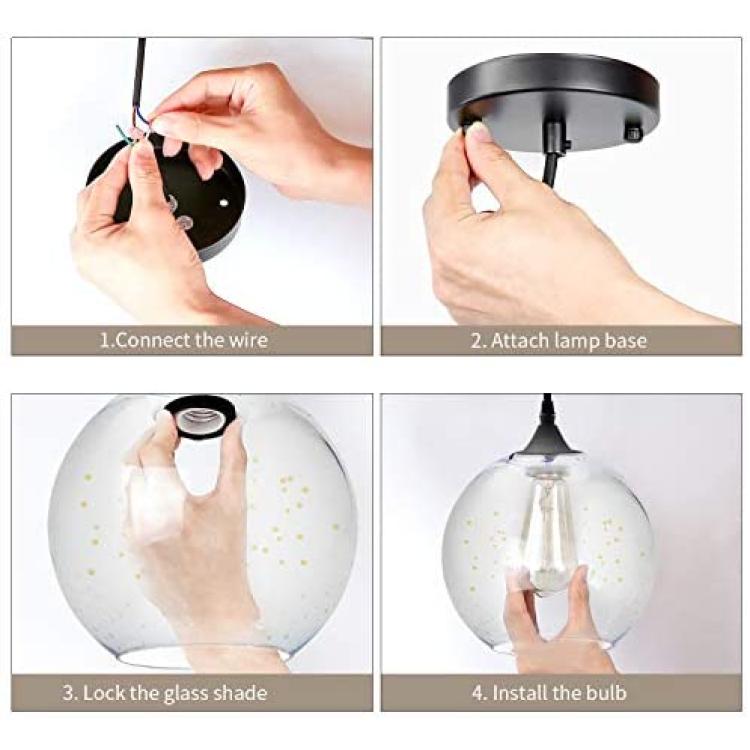 1.Connect the wire

2. Attach lamp base

3. Lock the glass shade

4. Install the bulb