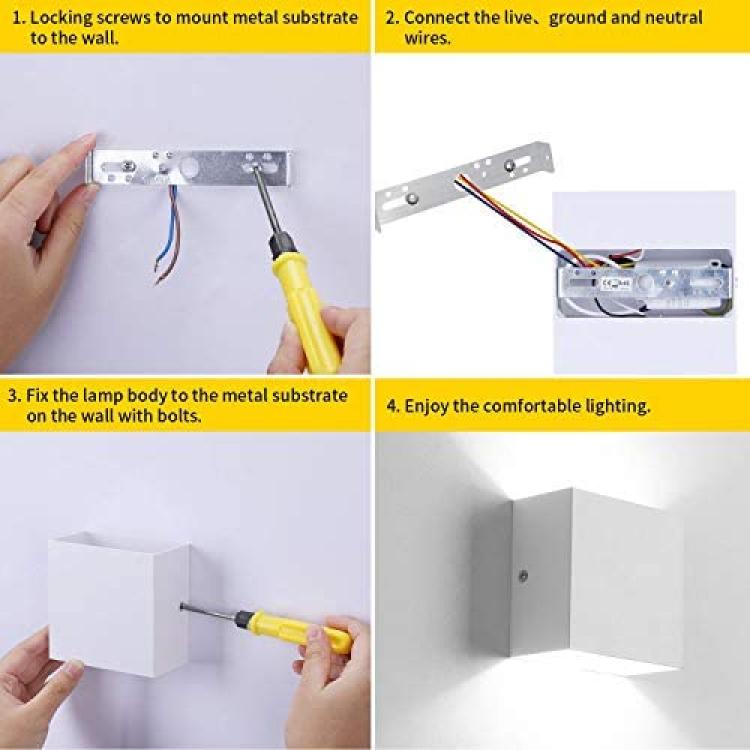 1. Locking screws to mount metal substrate to the wall.

2. Connect the live、ground and neutral wires.

3. Fix the lamp body to the metal substrate on the wall with bolts.

4. Enjoy the comfortable lighting.