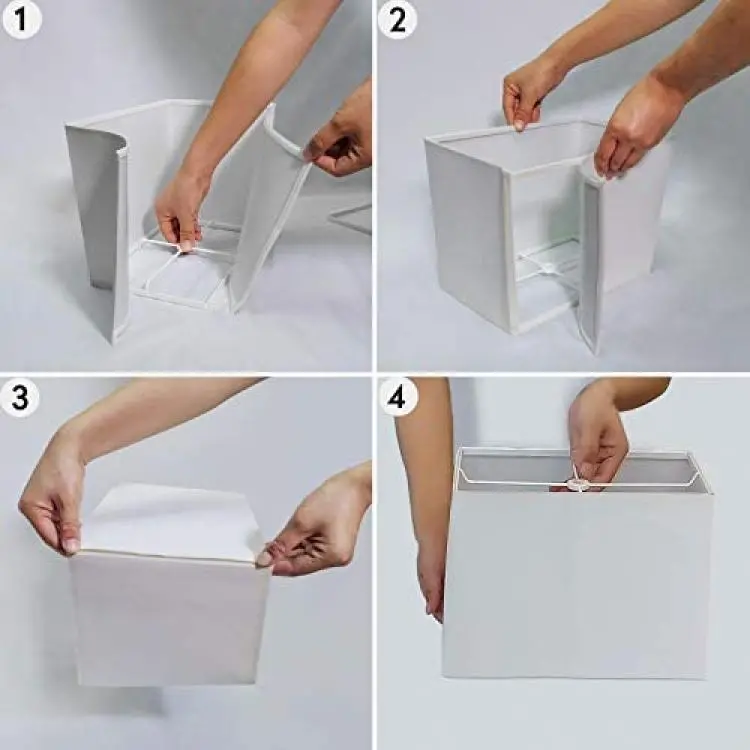 1

2

3

4