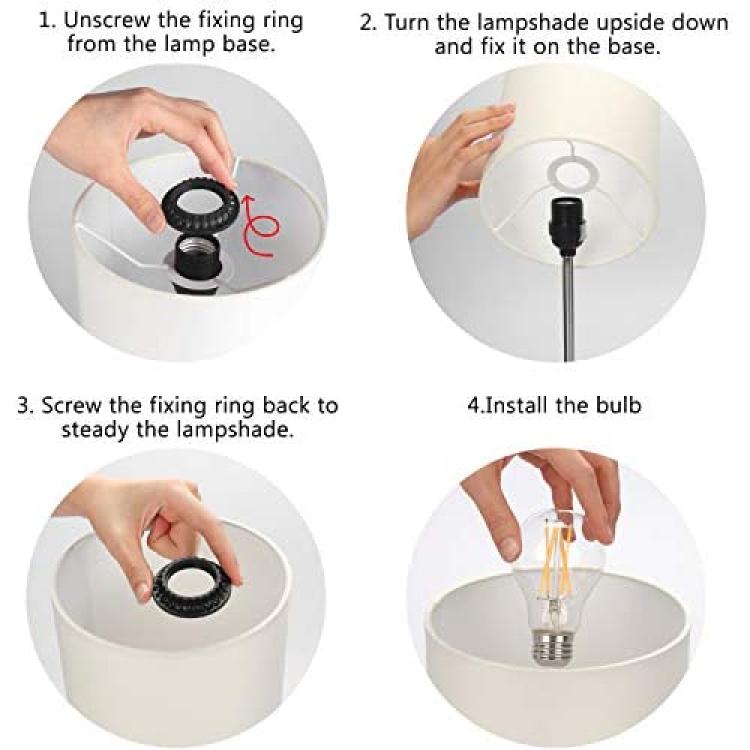 1. Unscrew the fixing ring from the lamp base.

2. Turn the lampshade upside down and fix it on the base.

3. Screw the fixing ring back to steady the lampshade.

4.Install the bulb