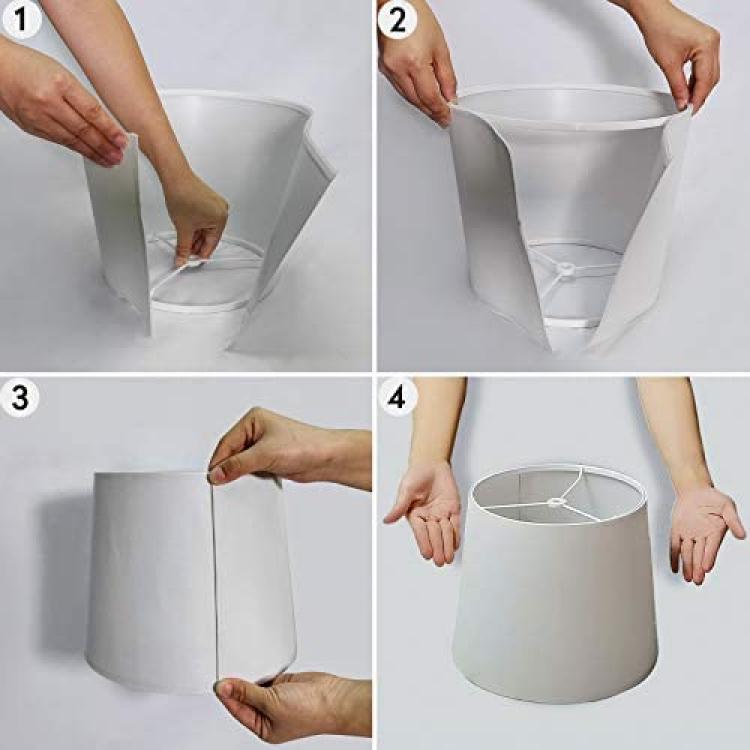 1
2
3
4