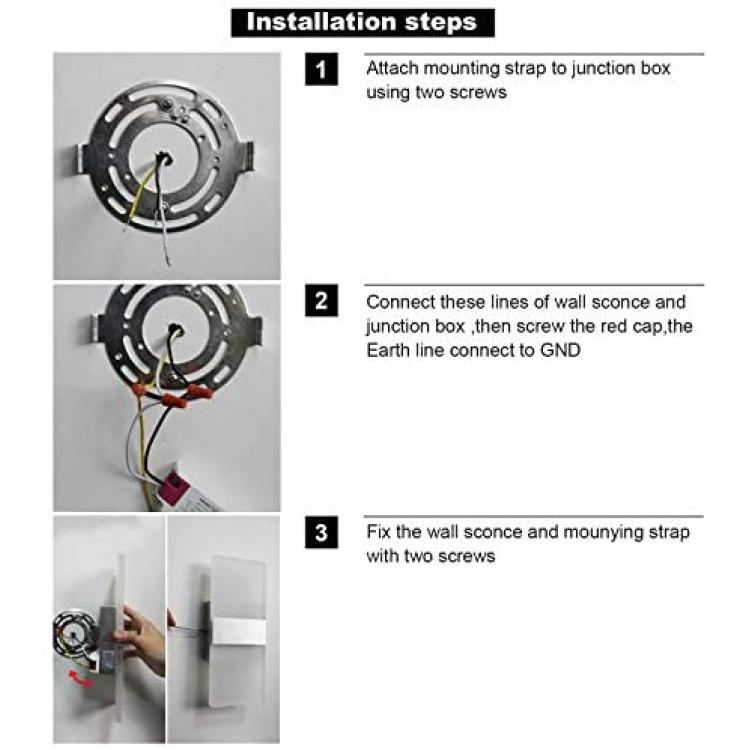 Installation steps

1 Attach mounting strap to junction box using two screws

2 Connect these lines of wall sconce and junction box ,then screw the red cap,the Earth line connect to GND

3 Fix the wall sconce and mounying strap with two screws