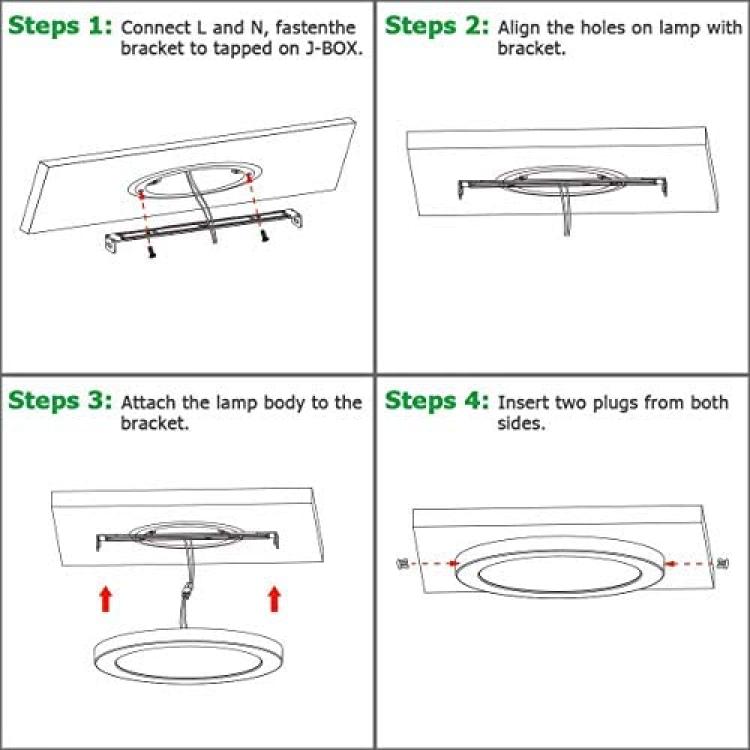 Steps 1: Connect L and N, fastenthe bracket to tapped on J-BOX.

Steps 2: Align the holes on lamp with bracket.

Steps 3: Attach the lamp body to the bracket.

Steps 4: Insert two plugs from both sides.