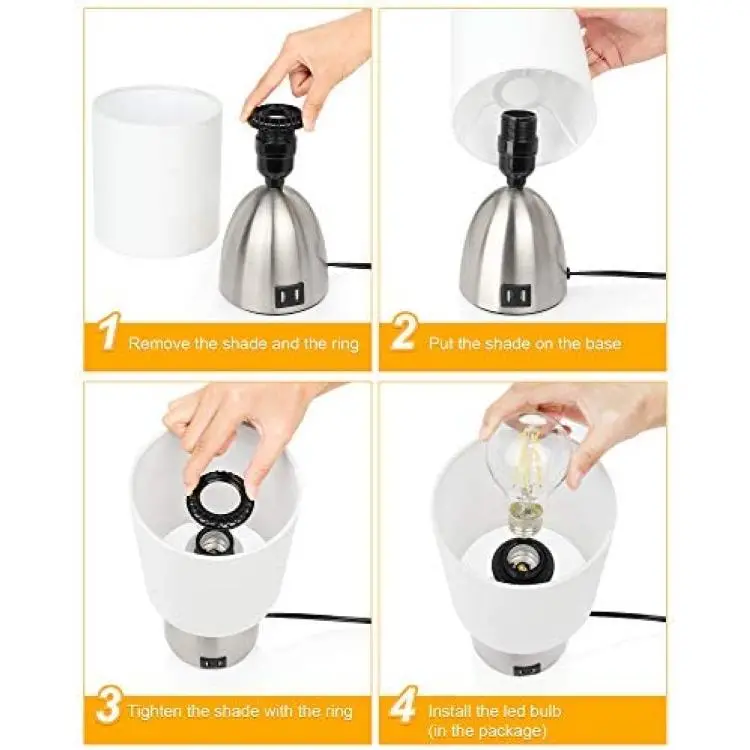 1 Remove the shade and the ring

2 Put the shade on the base

3 Tighten the shade with the ring

4 Install the led bulb (in the package)