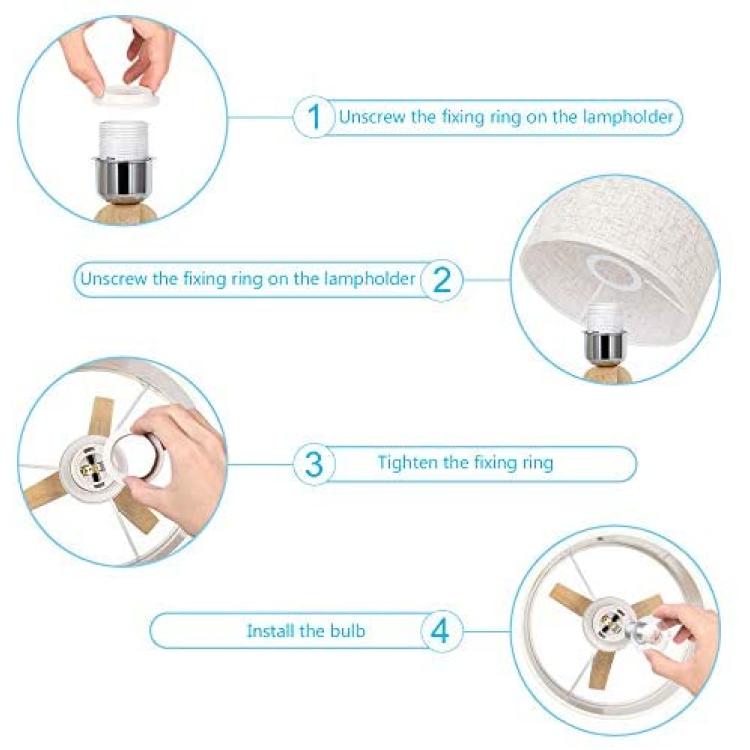 1 Unscrew the fixing ring on the lampholder

Unscrew the fixing ring on the lampholder 2

3 Tighten the fixing ring

Install the bulb 4