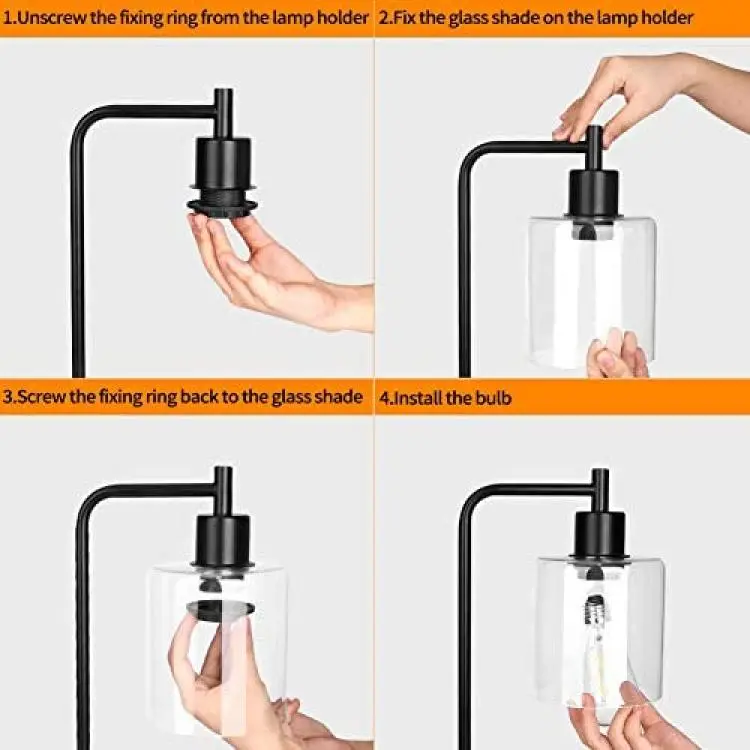 1.Unscrew the fixing ring from the lamp holder

2.Fix the glass shade on the lamp holder

3.Screw the fixing ring back to the glass shade

4.Install the bulb