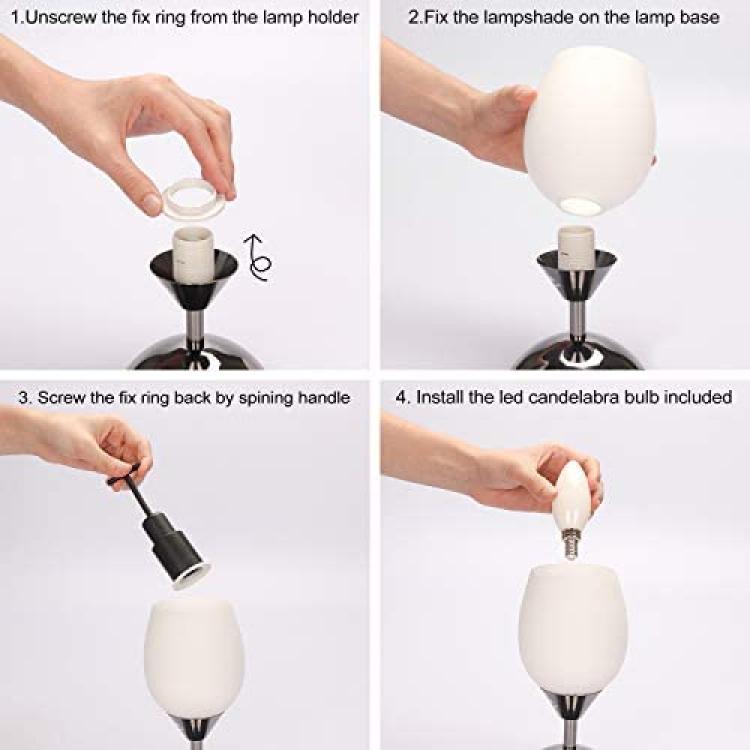 1.Unscrew the fix ring from the lamp holder

2.Fix the lampshade on the lamp base

3. Screw the fix ring back by spining handle

4. Install the led candelabra bulb included