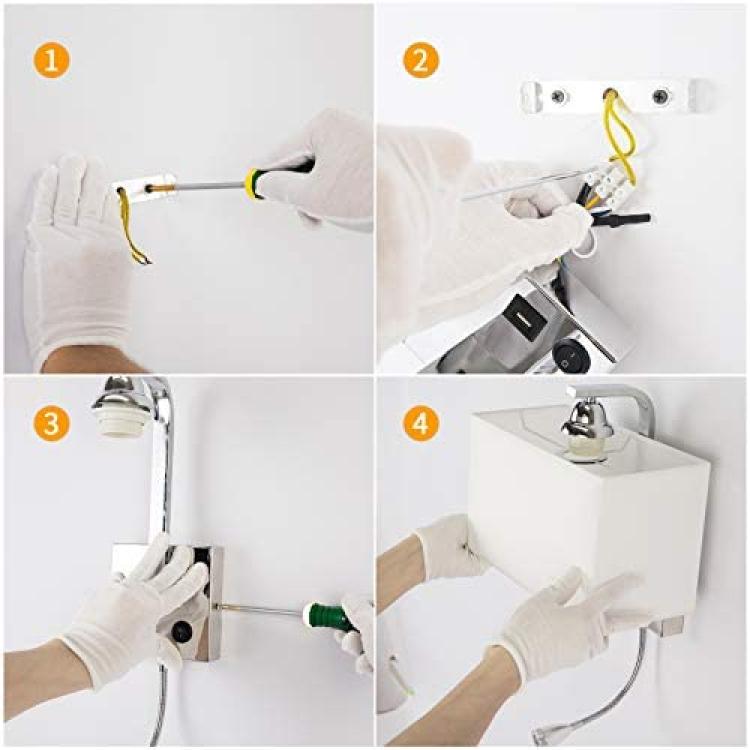 1

2

3

4