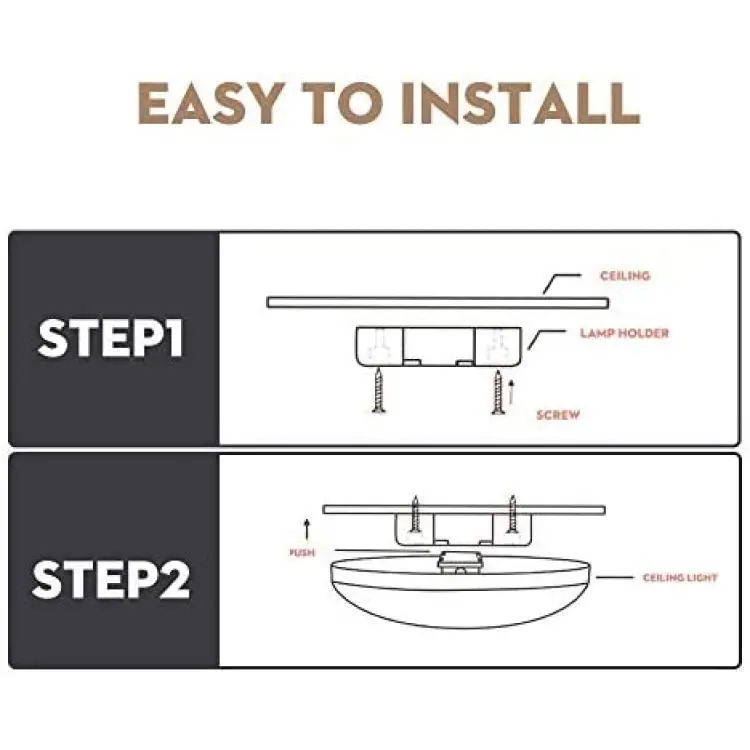 EASY TO INSTALL

STEP1

CEILING

LAMP HOLDER

SCREW

STEP2

PUSH

CEILING LIGHT