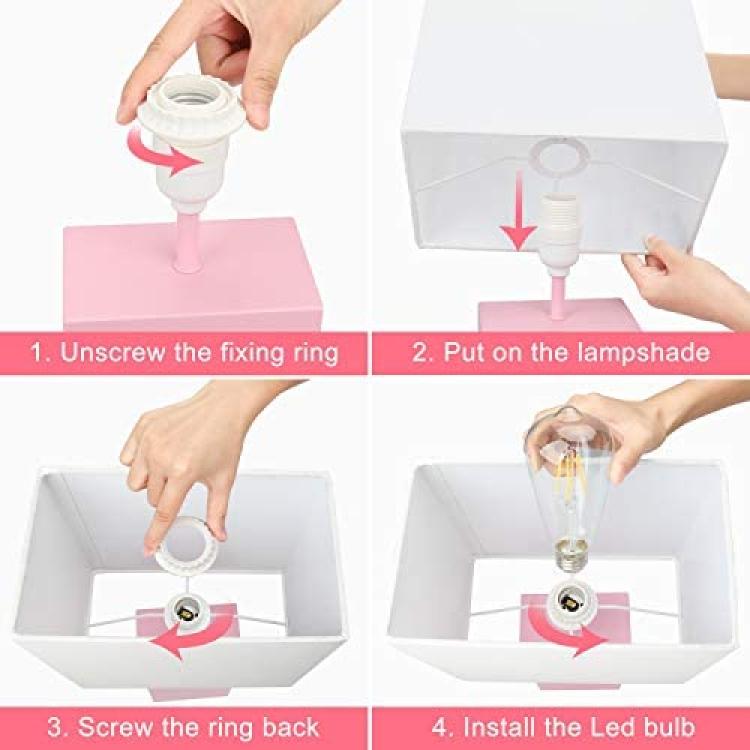 1. Unscrew the fixing ring

2. Put on the lampshade

3. Screw the ring back

4. Install the Led bulb