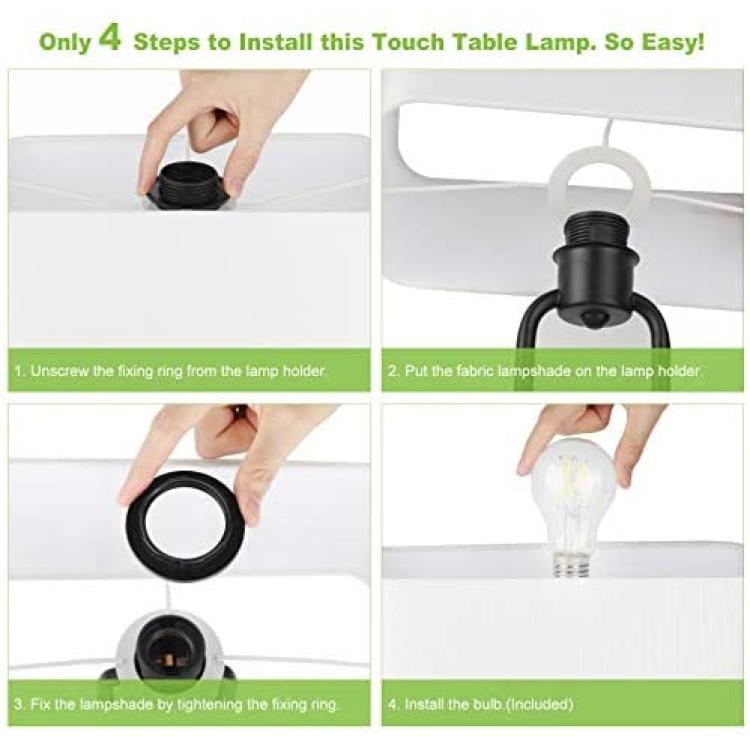 Only 4 Steps to Install this Touch Table Lamp. So Easy!

1. Unscrew the fixing ring from the lamp holder.

2. Put the fabric lampshade on the lamp holder.

3. Fix the lampshade by tightening the fixing ring.

4. Install the bulb.(Included)