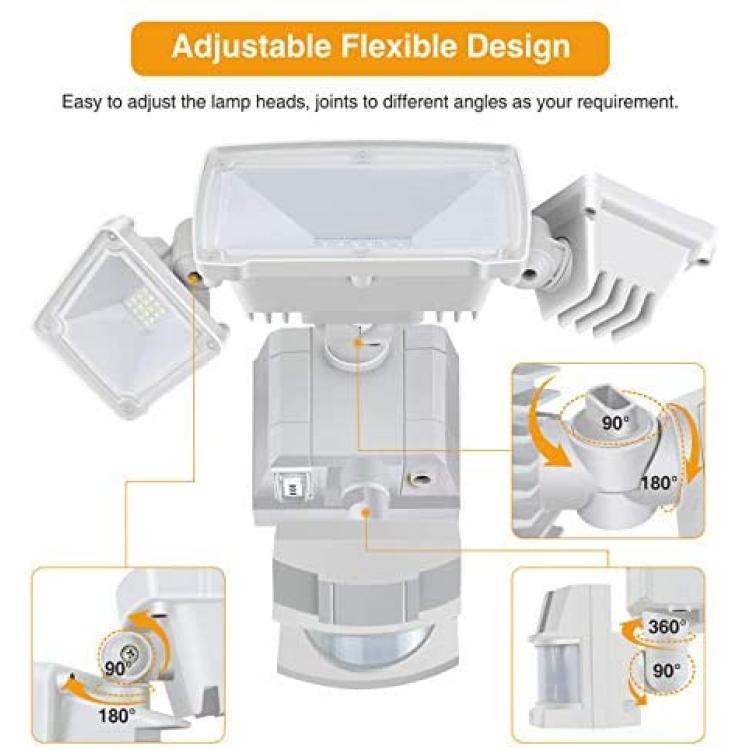 Adjustable Flexible Design

Easy to adjust the lamp heads, joints to different angles as your requirement.

90°

180°

90°

180°

360°

90°