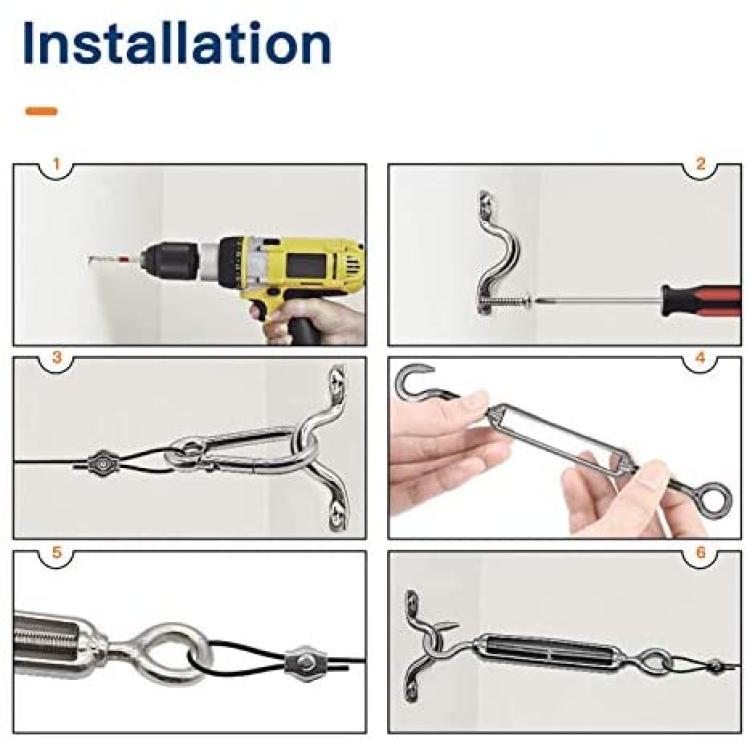 Installation

1

2

3

4

5

6