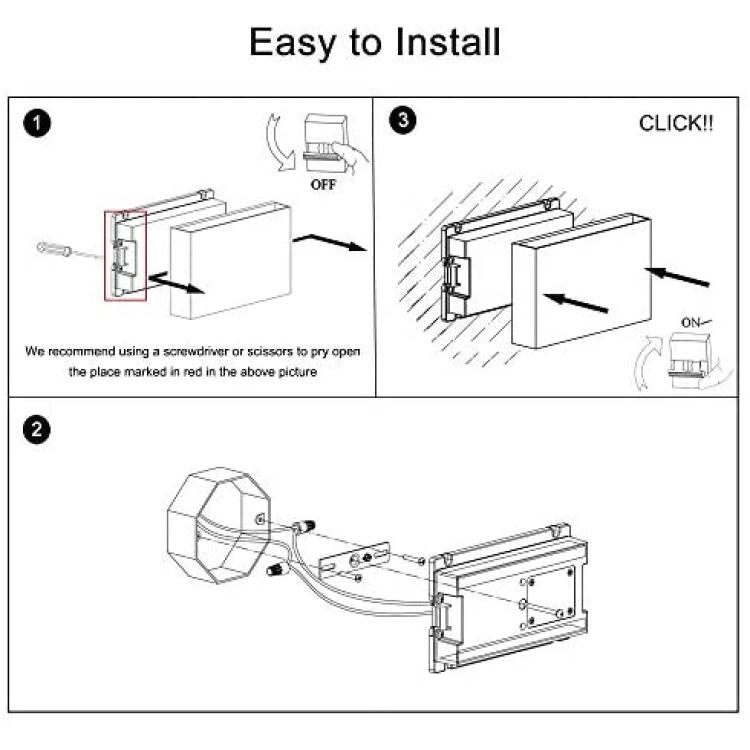 Easy to Install

1

OFF

We recommend using a screwdriver or scissors to pry open the place marked in red in the above picture

3

CLICK!!

ON

2