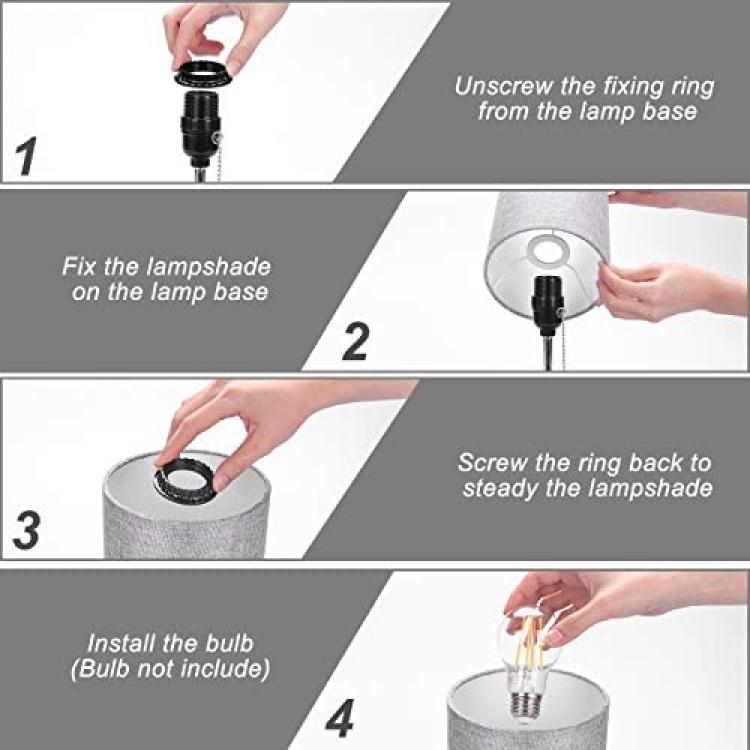 1

Unscrew the fixing ring from the lamp base

Fix the lampshade on the lamp base

2

3

Screw the ring back to steady the lampshade

Install the bulb (Bulb not include)

4