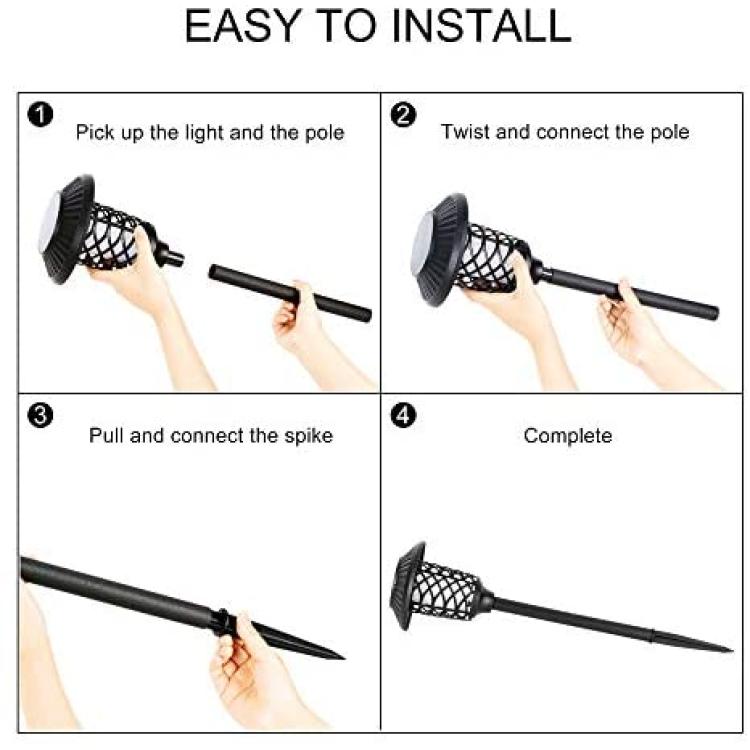 EASY TO INSTALL

1 Pick up the light and the pole

2 Twist and connect the pole

3 Pull and connect the spike

4 Complete