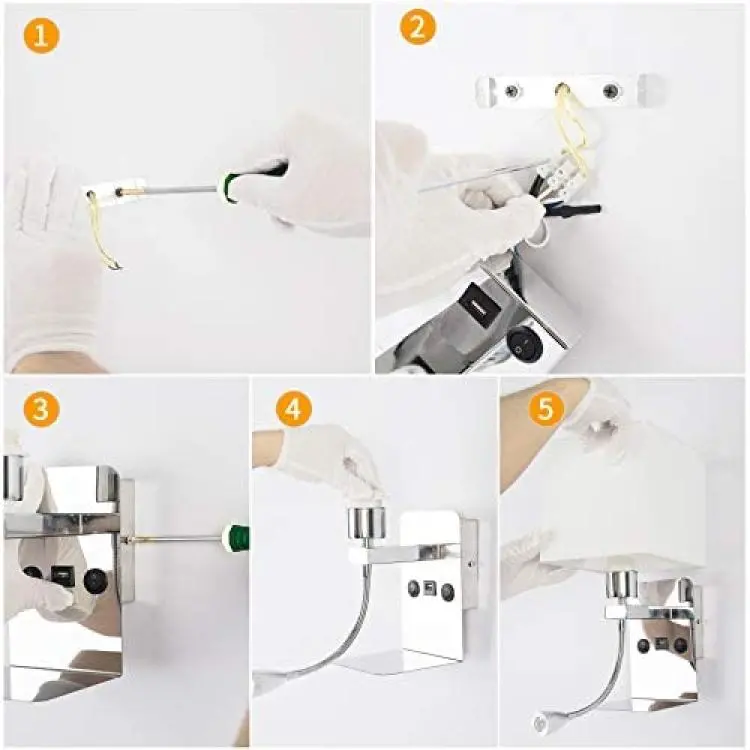 1
2
3
4
5