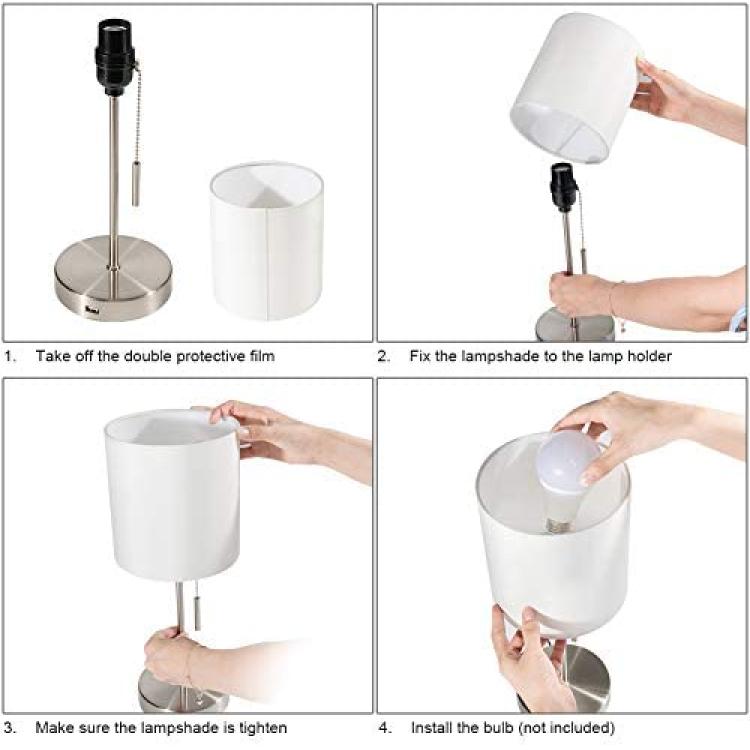 1. Take off the double protective film

2. Fix the lampshade to the lamp holder

3. Make sure the lampshade is tighten

4. Install the bulb (not included)