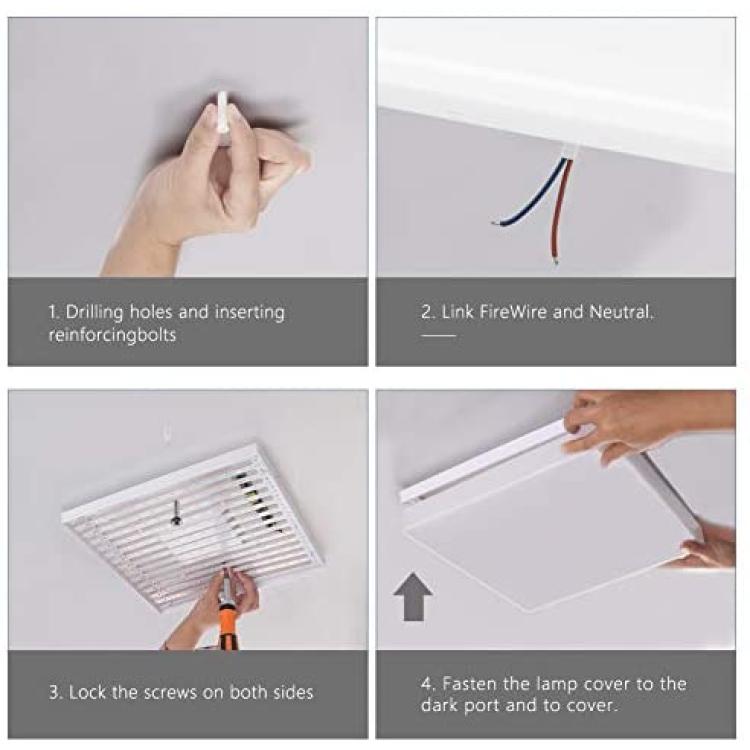 1. Drilling holes and inserting reinforcingbolts

2. Link FireWire and Neutral.

3. Lock the screws on both sides

4. Fasten the lamp cover to the dark port and to cover.