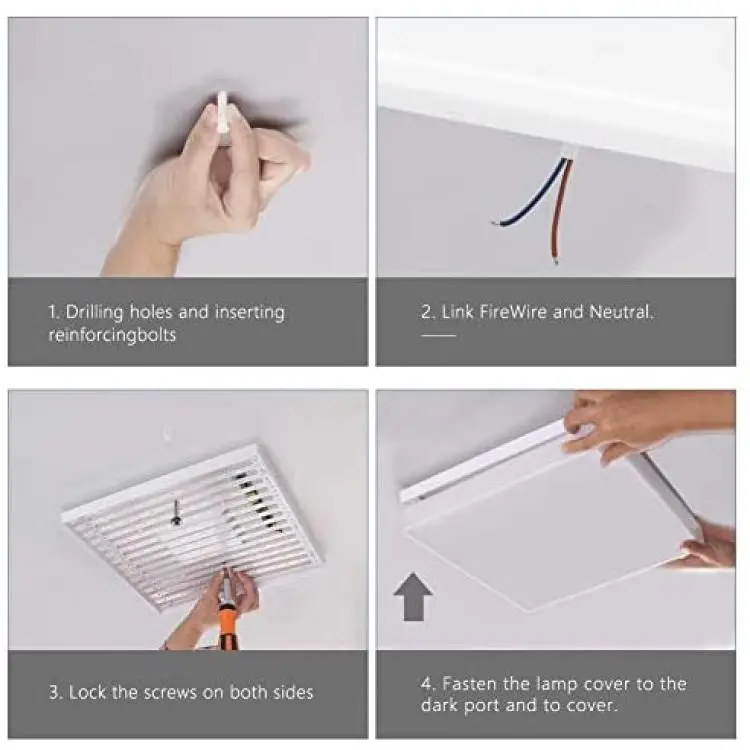 1. Drilling holes and inserting reinforcingbolts

2. Link FireWire and Neutral.

3. Lock the screws on both sides

4. Fasten the lamp cover to the dark port and to cover.