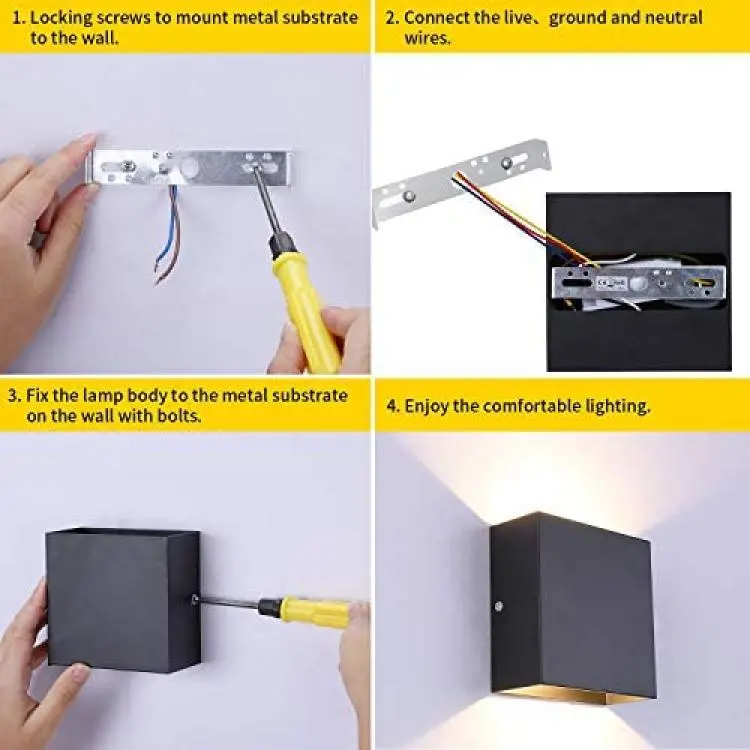 1. Locking screws to mount metal substrate to the wall.

2. Connect the live、ground and neutral wires.

3. Fix the lamp body to the metal substrate on the wall with bolts.

4. Enjoy the comfortable lighting.