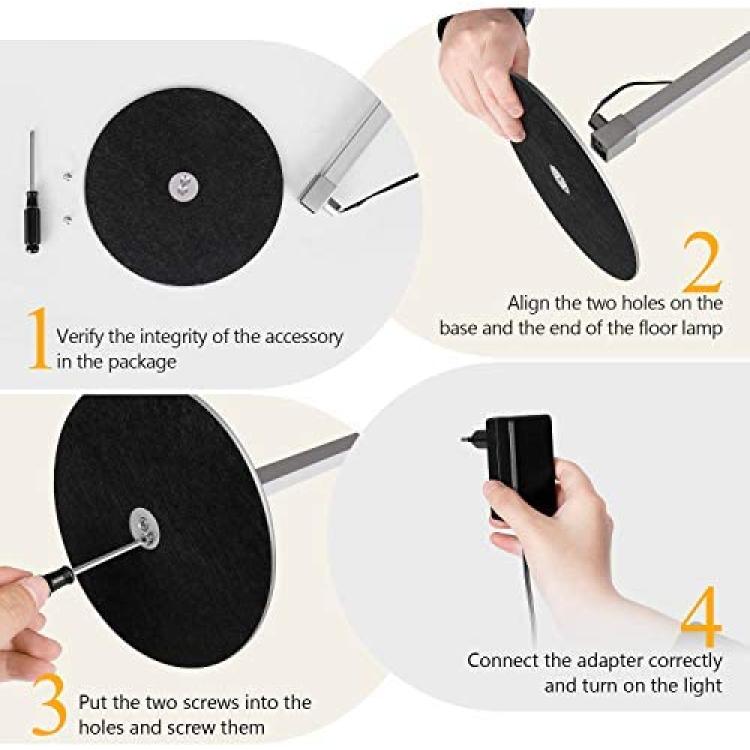 1 Verify the integrity of the accessory in the package

2 Align the two holes on the base and the end of the floor lamp

3 Put the two screws into the holes and screw them

4 Connect the adapter correctly and turn on the light