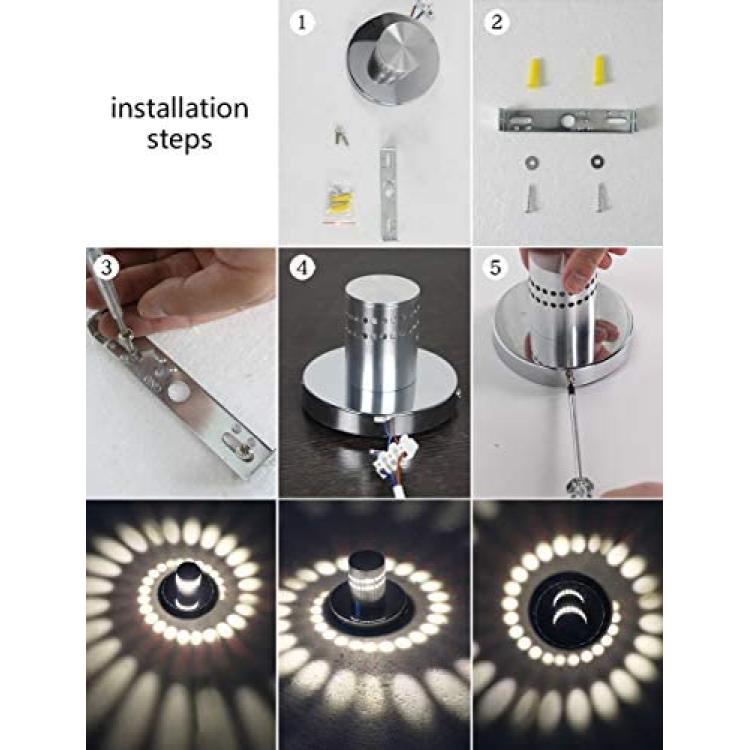 installation steps

1

2

3

4

5