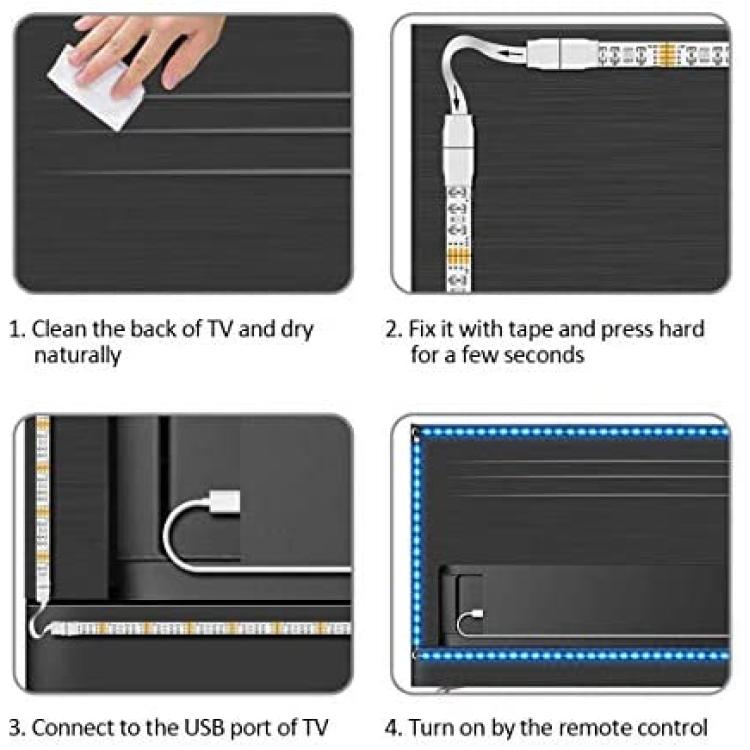 1. Clean the back of TV and dry naturally

2. Fix it with tape and press hard for a few seconds

3. Connect to the USB port of TV

4. Turn on by the remote control