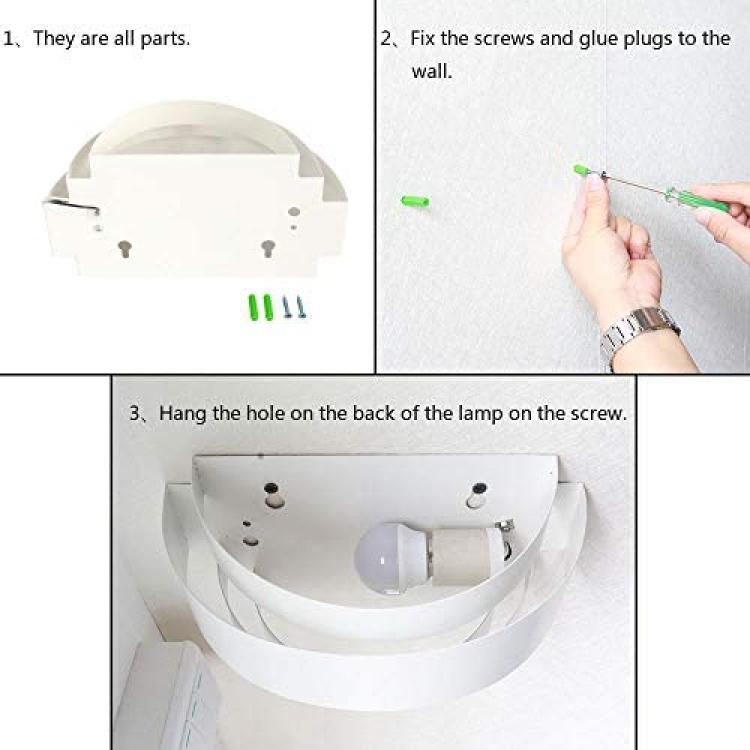 1、They are all parts.

2、Fix the screws and glue plugs to the wall.

3、Hang the hole on the back of the lamp on the screw.