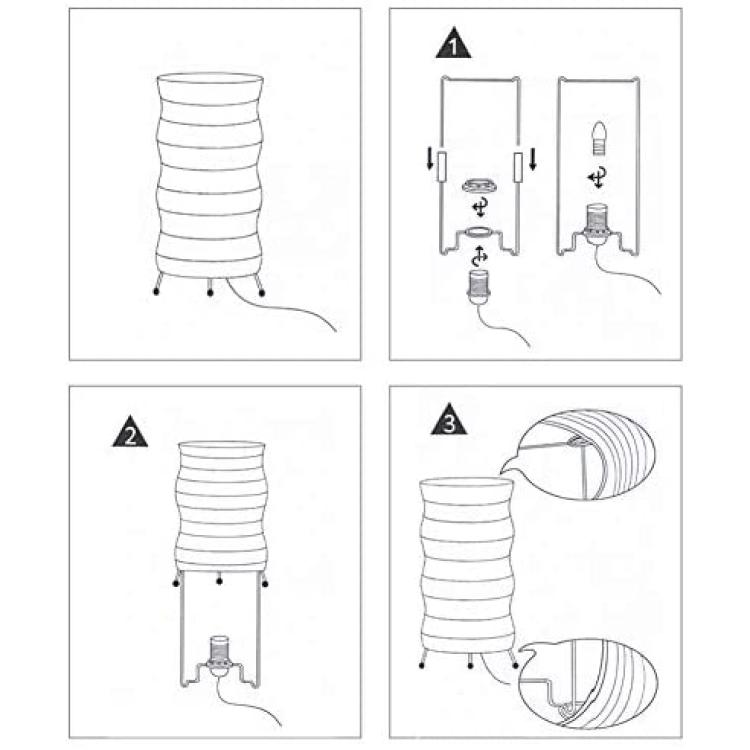 1

2

3