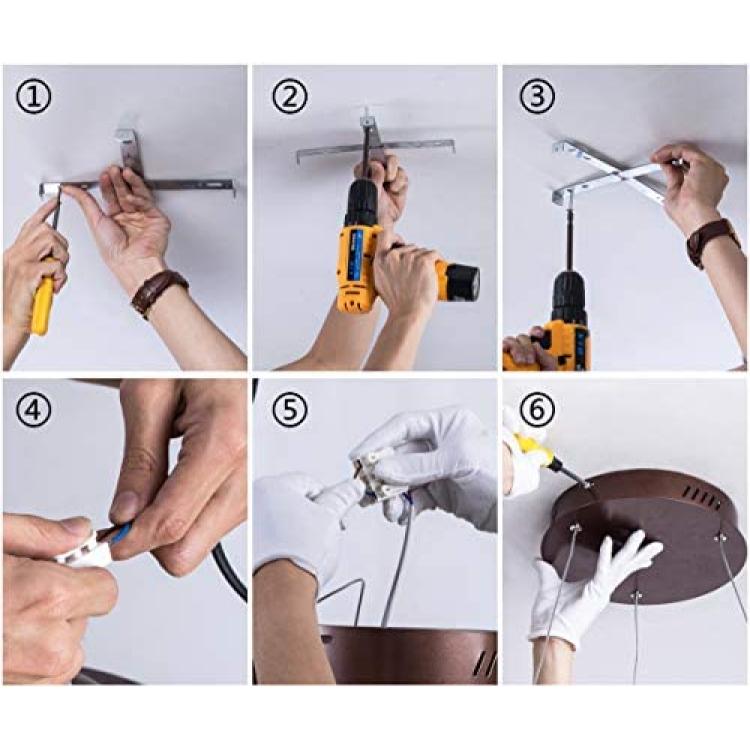 ①

②

③

④

⑤

⑥