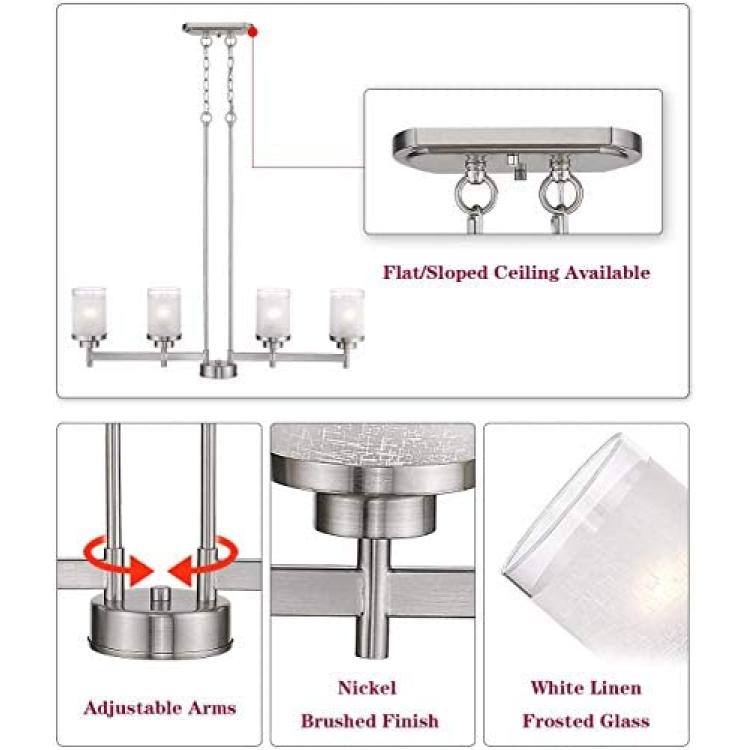 Flat/Sloped Ceiling Available

Adjustable Arms

Nickel
Brushed Finish

White Linen
Frosted Glass