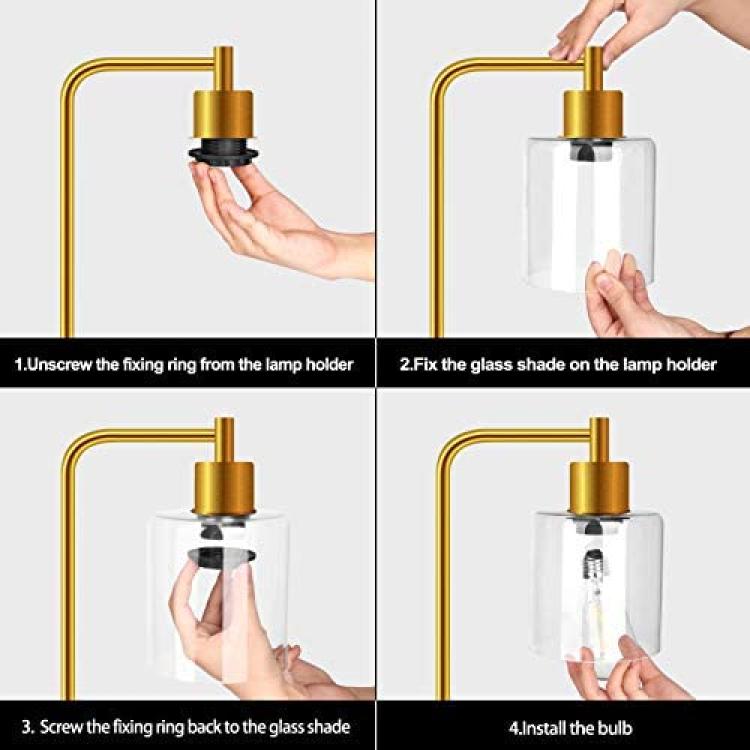 1.Unscrew the fixing ring from the lamp holder

2.Fix the glass shade on the lamp holder

3. Screw the fixing ring back to the glass shade

4.Install the bulb