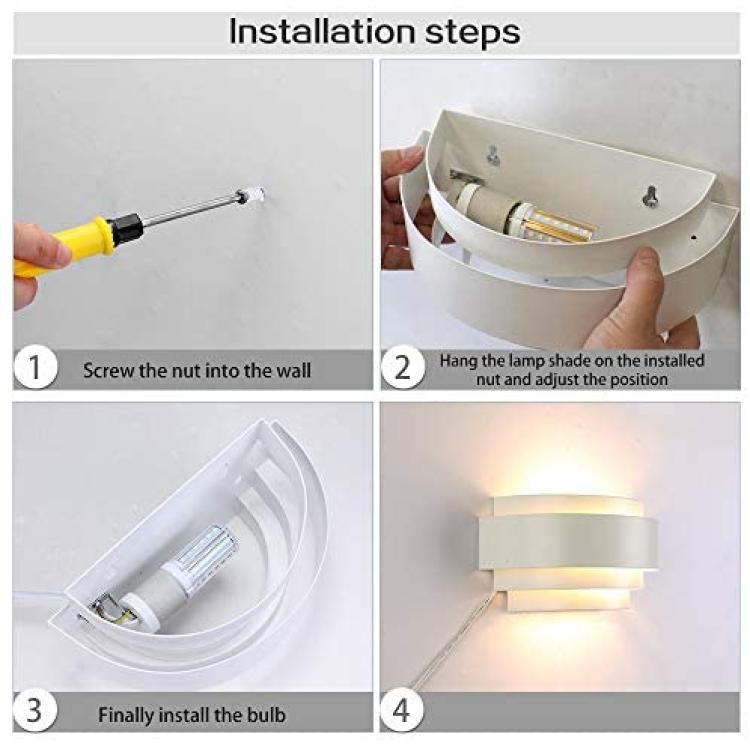 Installation steps

1 Screw the nut into the wall

2 Hang the lamp shade on the installed nut and adjust the position

3 Finally install the bulb

4