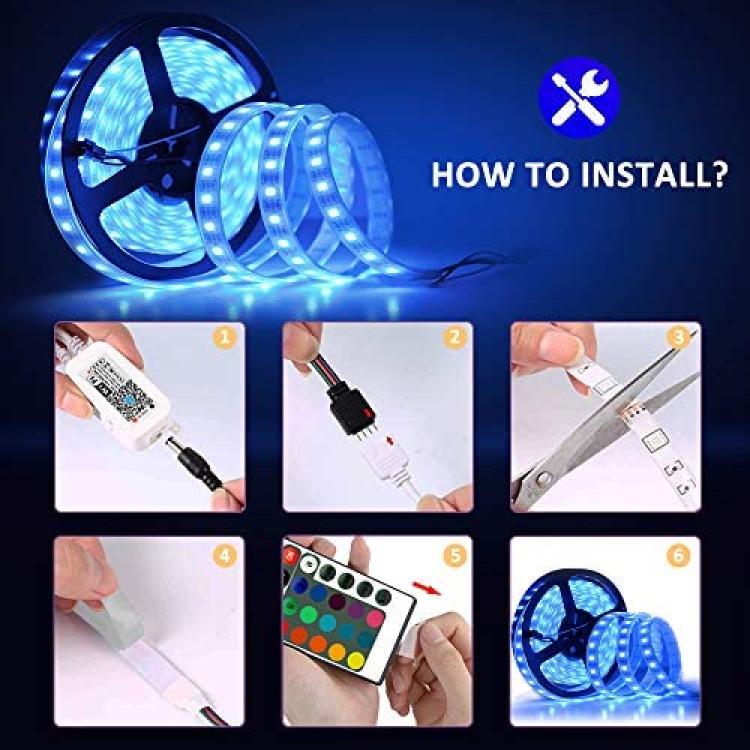 HOW TO INSTALL?

1

2

3

4

5

6