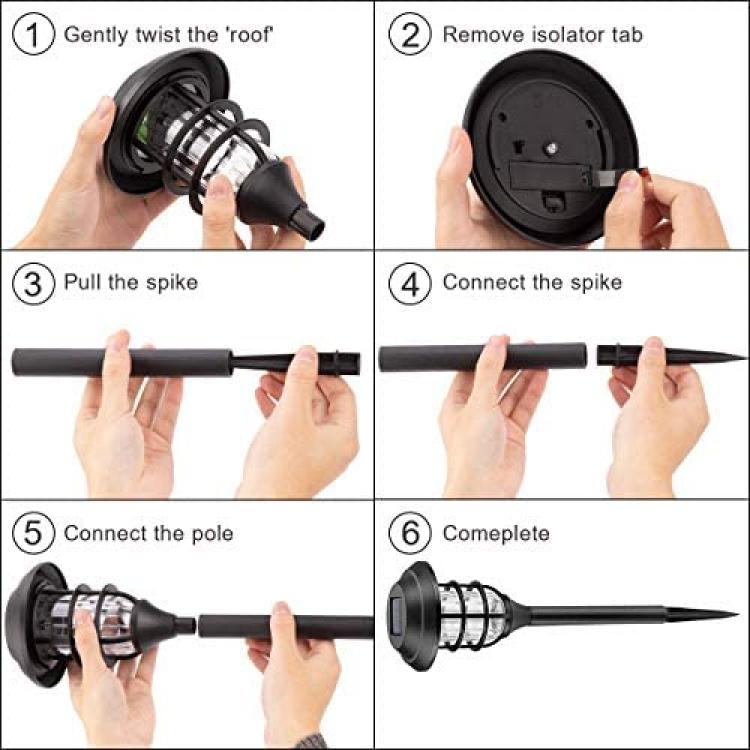 1 Gently twist the 'roof'

2 Remove isolator tab

3 Pull the spike

4 Connect the spike

5 Connect the pole

6 Comeplete