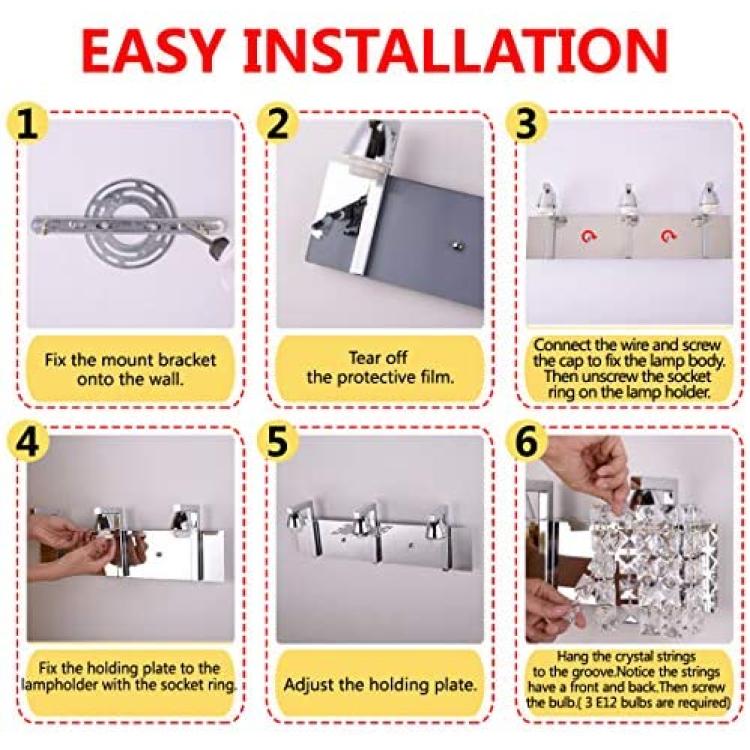 EASY INSTALLATION

1

Fix the mount bracket onto the wall.

2

Tear off the protective film.

3

Connect the wire and screw the cap to fix the lamp body. Then unscrew the socket ring on the lamp holder.

4

Fix the holding plate to the lampholder with the socket ring.

5

Adjust the holding plate.

6

Hang the crystal strings to the groove.Notice the strings have a front and back.Then screw the bulb.( 3 E12 bulbs are required)