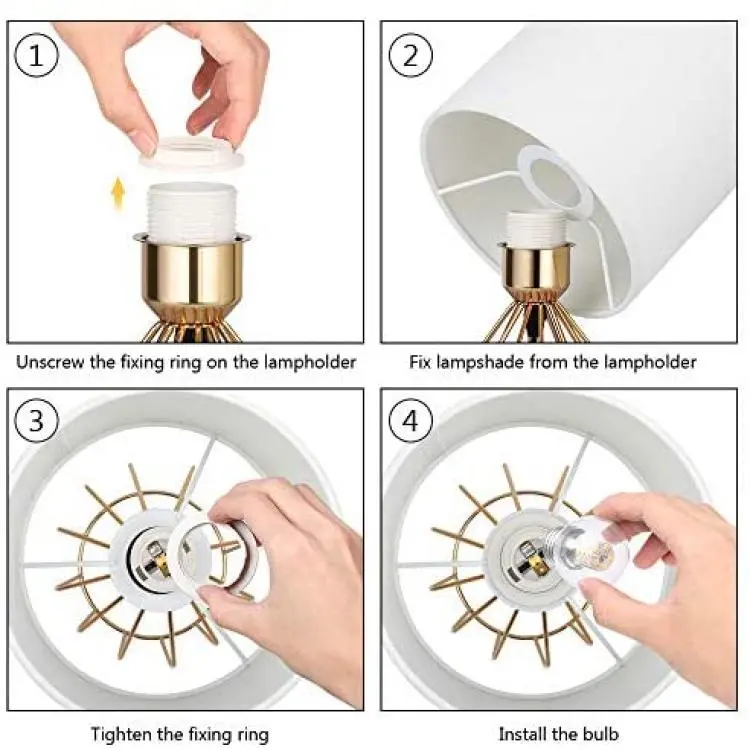 1

Unscrew the fixing ring on the lampholder

2

Fix lampshade from the lampholder

3

Tighten the fixing ring

4

Install the bulb