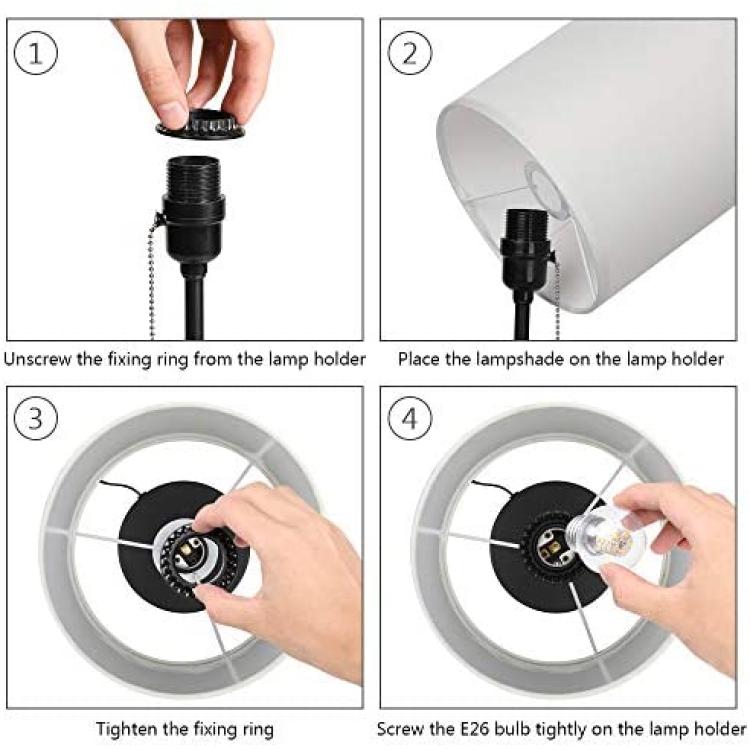 1

Unscrew the fixing ring from the lamp holder

2

Place the lampshade on the lamp holder

3

Tighten the fixing ring

4

Screw the E26 bulb tightly on the lamp holder