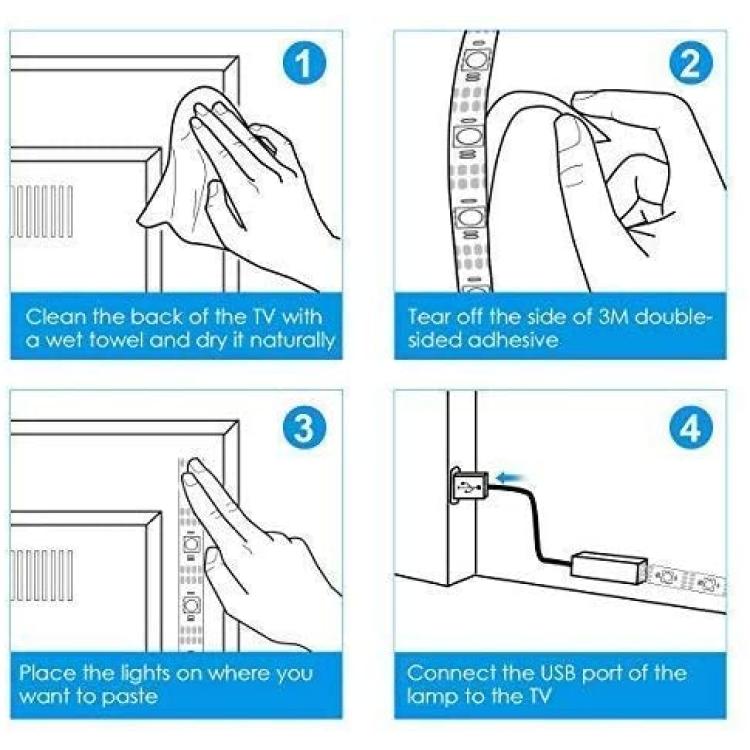 1

Clean the back of the TV with a wet towel and dry it naturally

2

Tear off the side of 3M double-sided adhesive

3

Place the lights on where you want to paste

4

Connect the USB port of the lamp to the TV