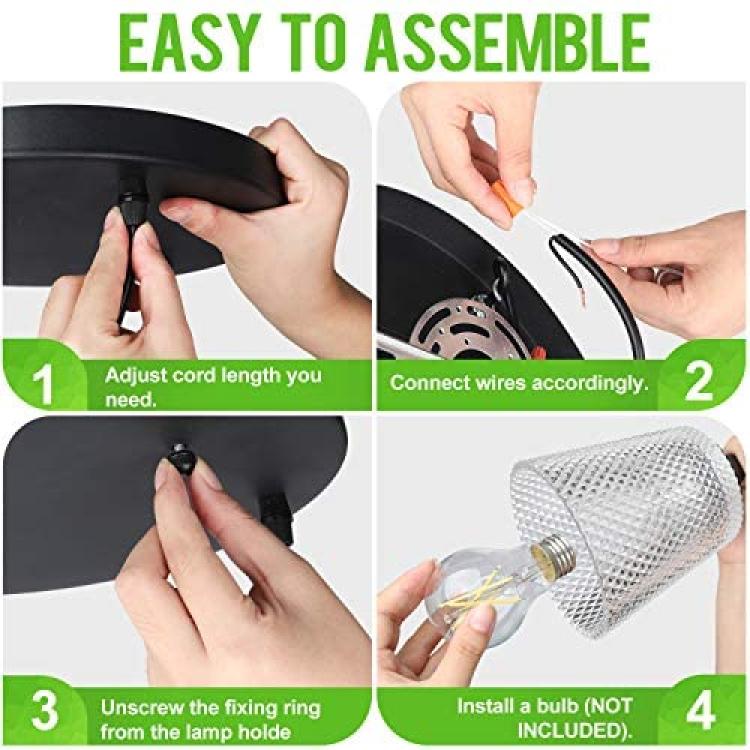 EASY TO ASSEMBLE

1 Adjust cord length you need.

Connect wires accordingly. 2

3 Unscrew the fixing ring from the lamp holde

Install a bulb (NOT INCLUDED). 4