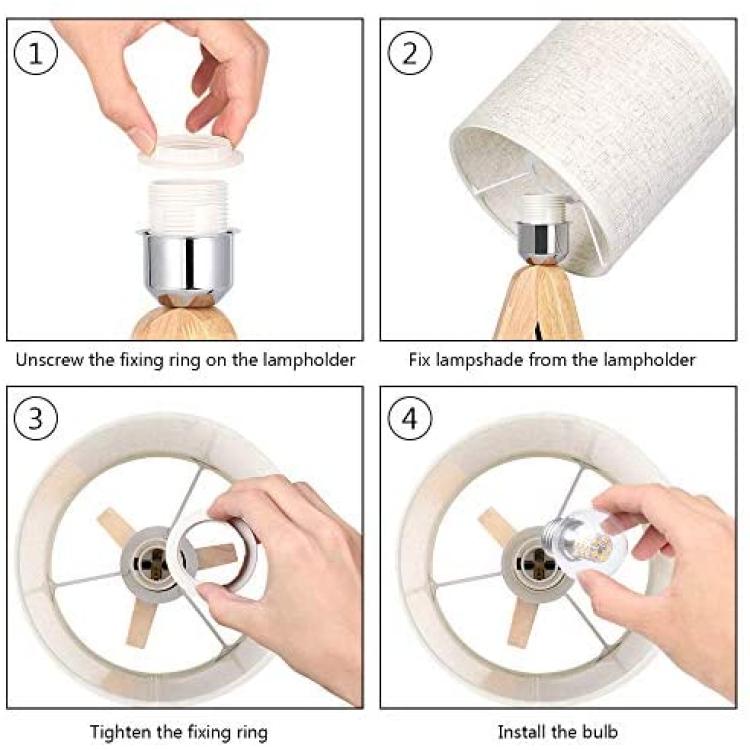 1
Unscrew the fixing ring on the lampholder

2
Fix lampshade from the lampholder

3
Tighten the fixing ring

4
Install the bulb