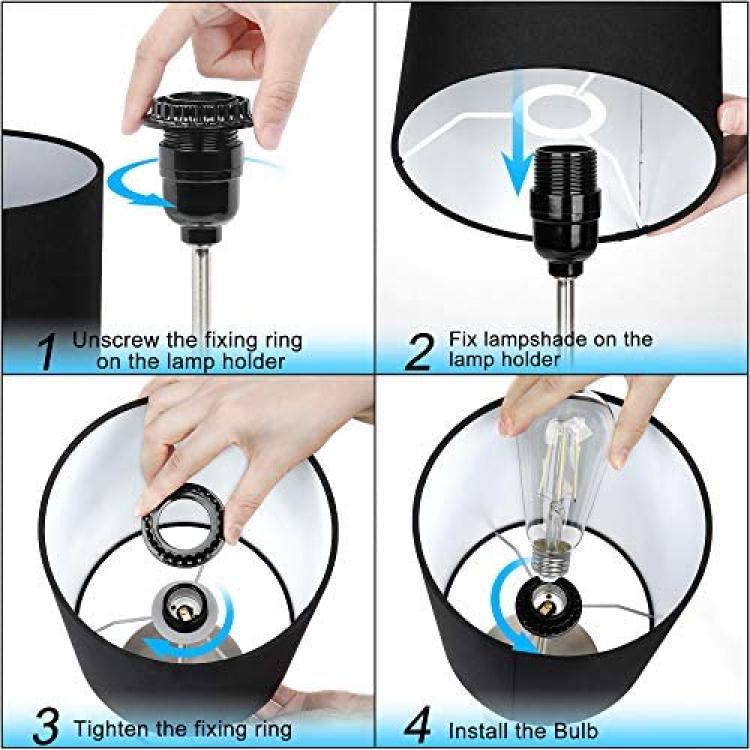 1 Unscrew the fixing ring on the lamp holder

2 Fix lampshade on the lamp holder

3 Tighten the fixing ring

4 Install the Bulb