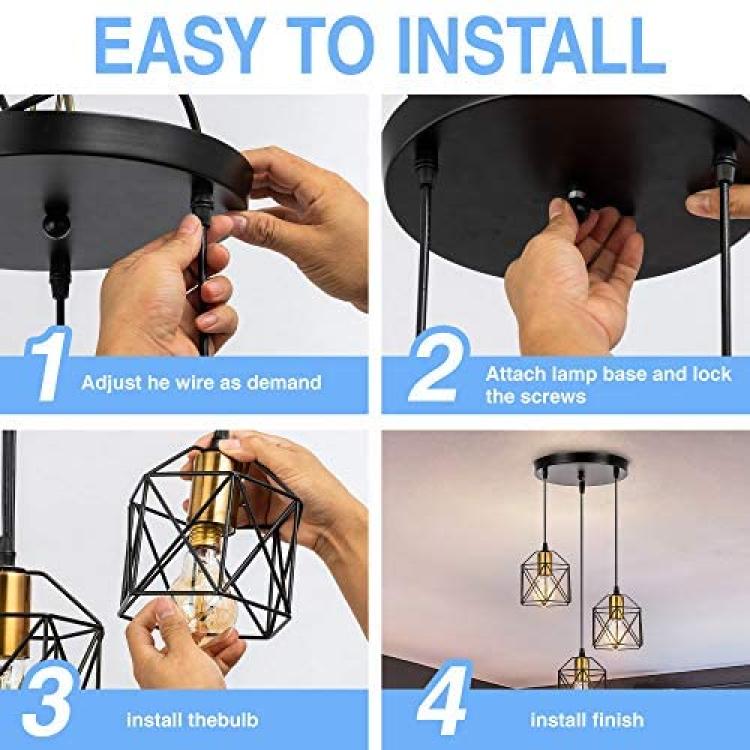 EASY TO INSTALL

1 Adjust he wire as demand

2 Attach lamp base and lock the screws

3 install thebulb

4 install finish